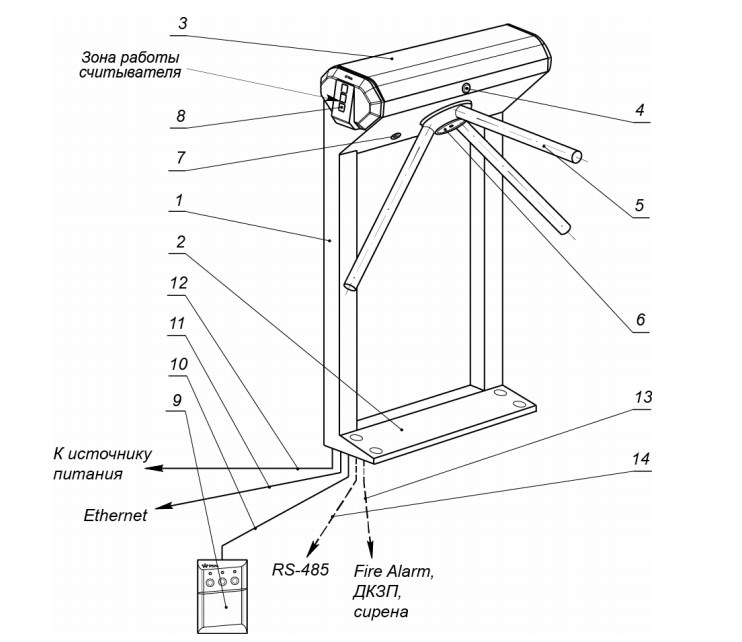 3

Зона работы считывателя

8

7

1

2

12

11

10

9

4

5

6

13

14

К источнику питания

Ethernet

RS-485

Fire Alarm, ДКЗП, сирена