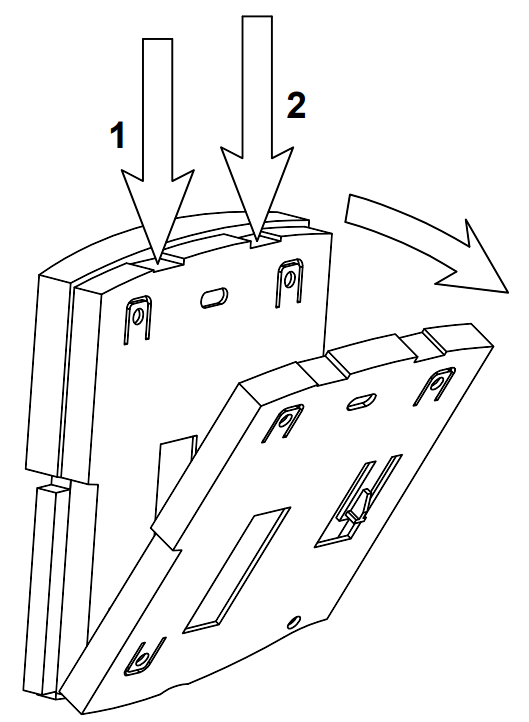 1
2