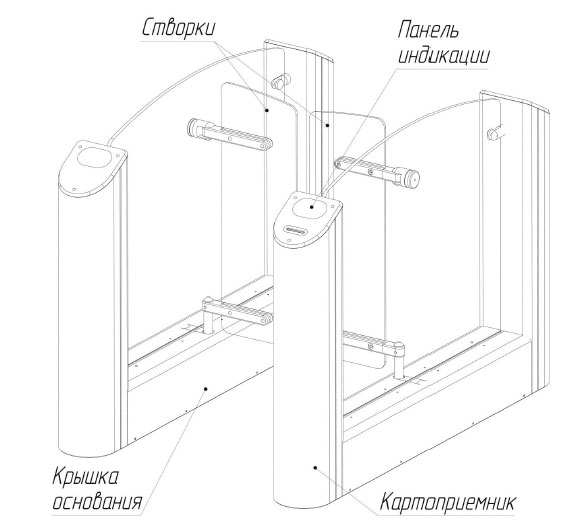 Створки

Панель индикации

Крышка основания

Картоприемник