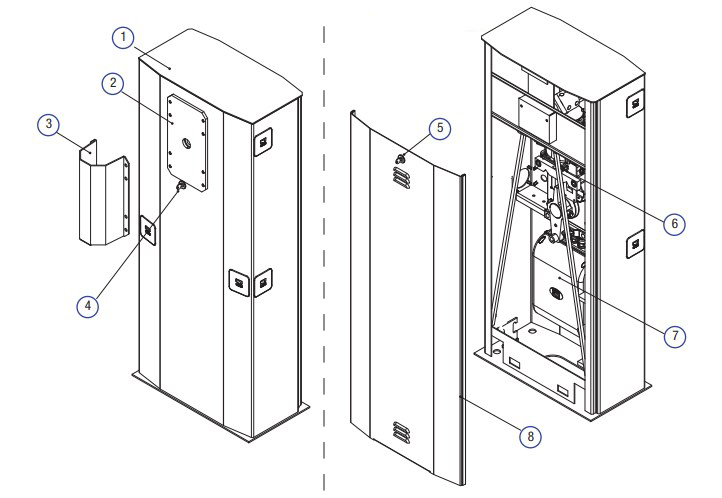 1
2
3
4
5
6
7
8