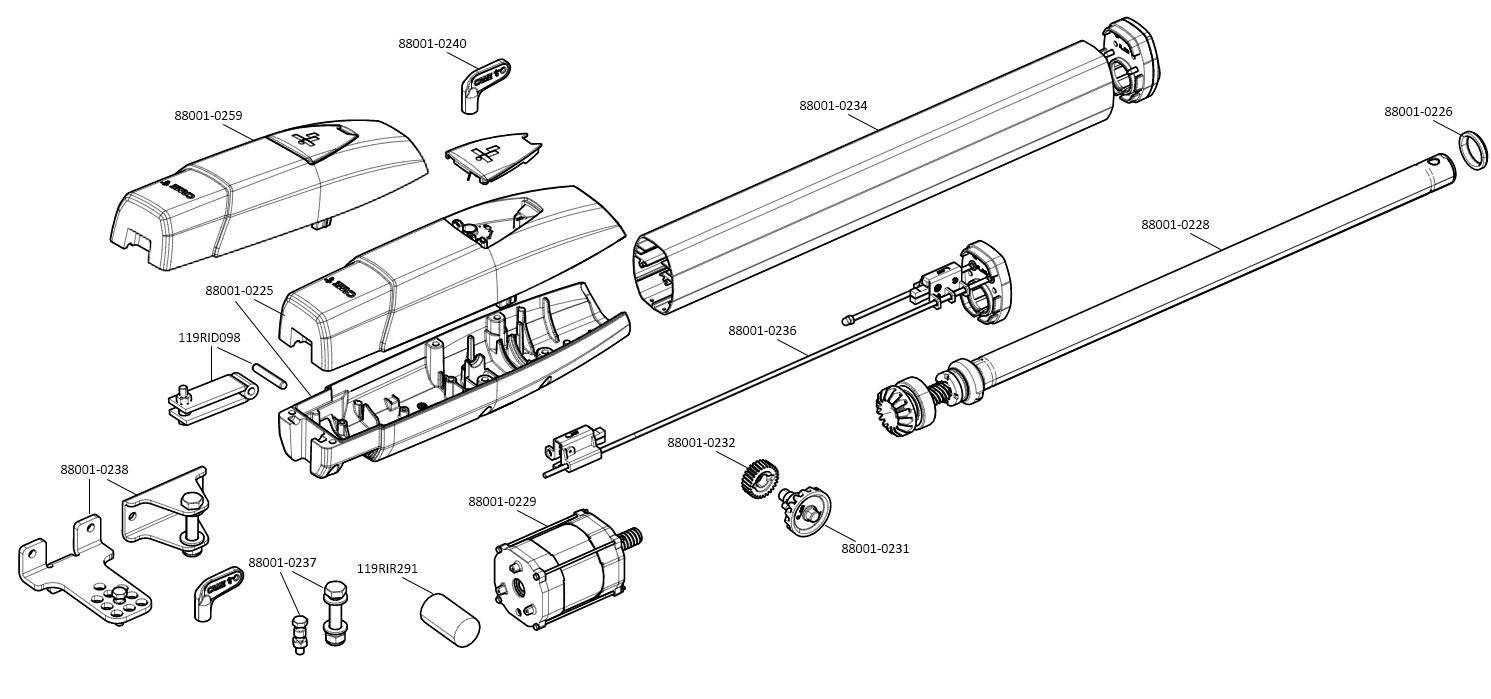 88001-0240

88001-0259

88001-0234

88001-0226

88001-0228

88001-0225

119RID098

88001-0236

88001-0232

88001-0238

88001-0229

88001-0231

88001-0237

119RIR291