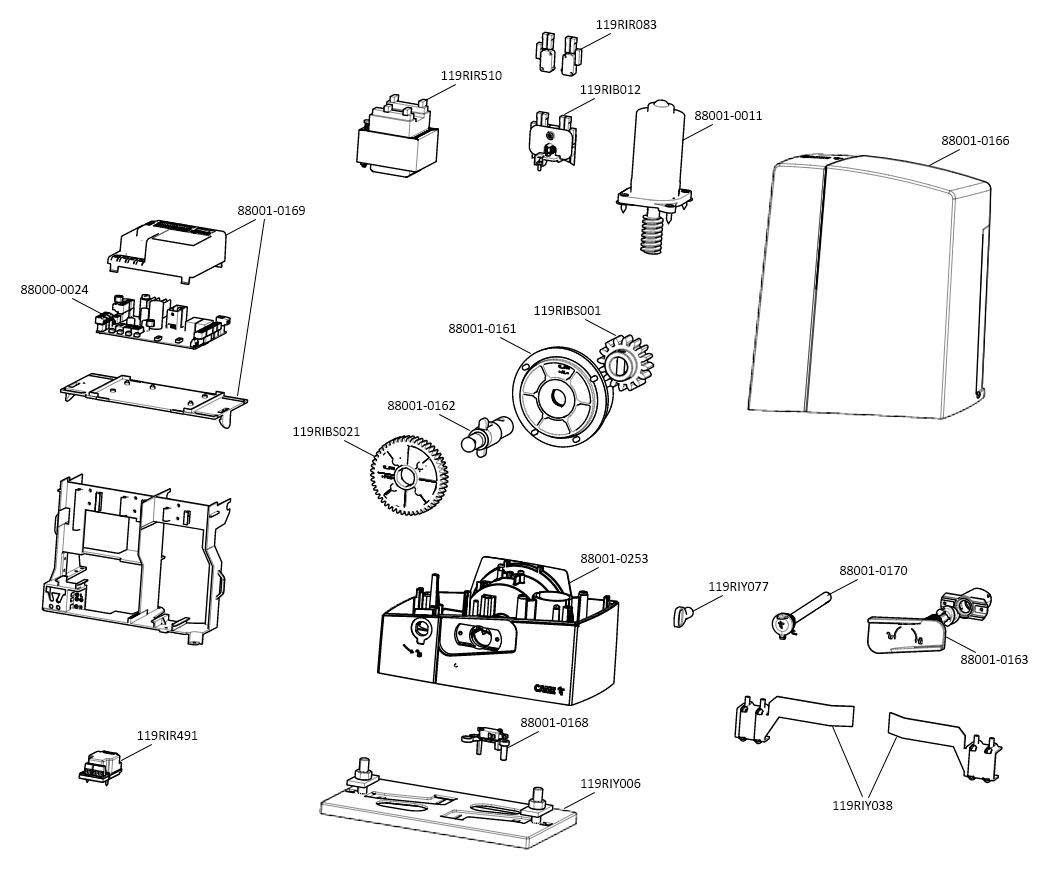 119RIR083
119RIR510
119RIB012
88001-0011
88001-0166
88001-0169
88000-0024
119RIBS001
88001-0161
88001-0162
119RIBS021
88001-0253
119RIY077
88001-0170
88001-0163
CAME
119RIR491
88001-0168
119RIY006
119RIY038