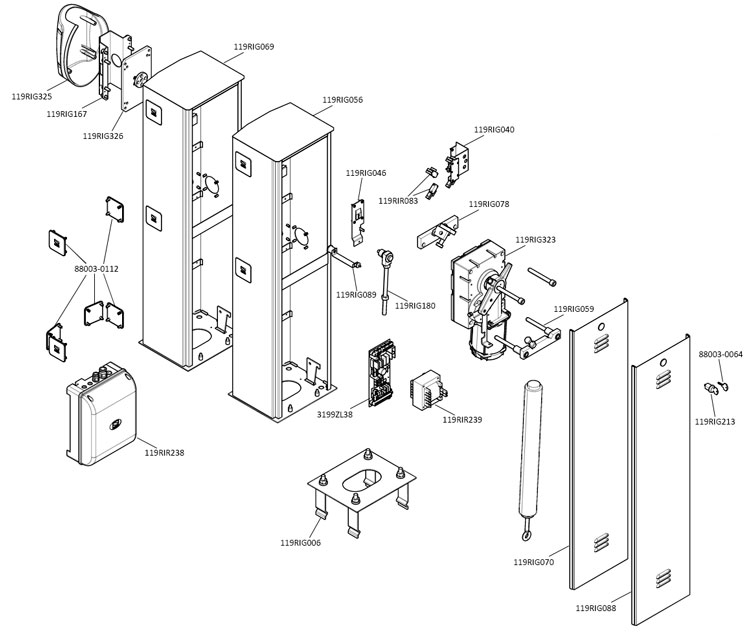 119RIG325
119RIG167
119RIG326
119RIG069
119RIG056
119RIG040
119RIG046
119RIR083
119RIG078
119RIG323
88003-0112
119RIG089
119RIG180
119RIG059
88003-0064
119RIG213
3199ZL38
119RIR239
119RIR238
119RIG006
119RIG070
119RIG088